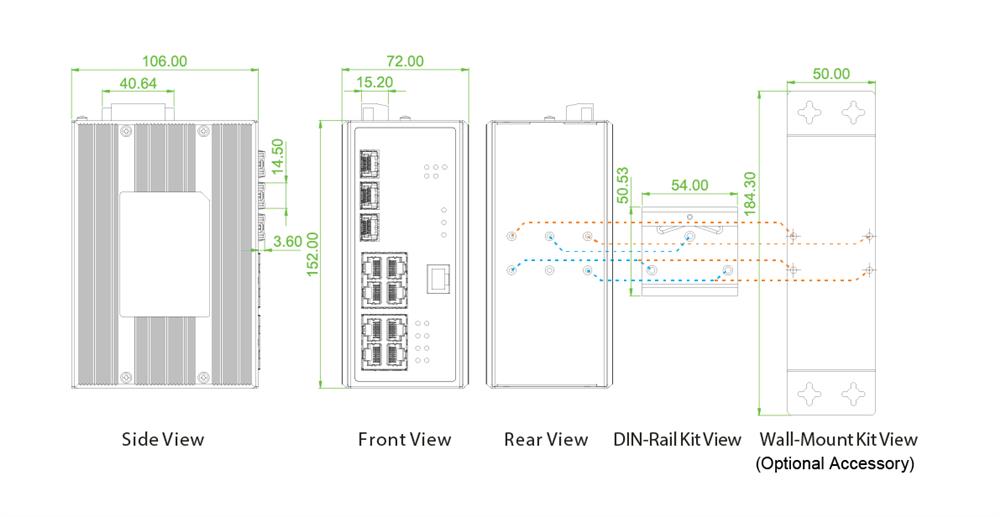 106.00
40.64
14.50
3.60
72.00
15.20
152.00
50.53
54.00
184.30
50.00

Side View

Front View

Rear View

DIN-Rail Kit View

Wall-Mount Kit View
(Optional Accessory)